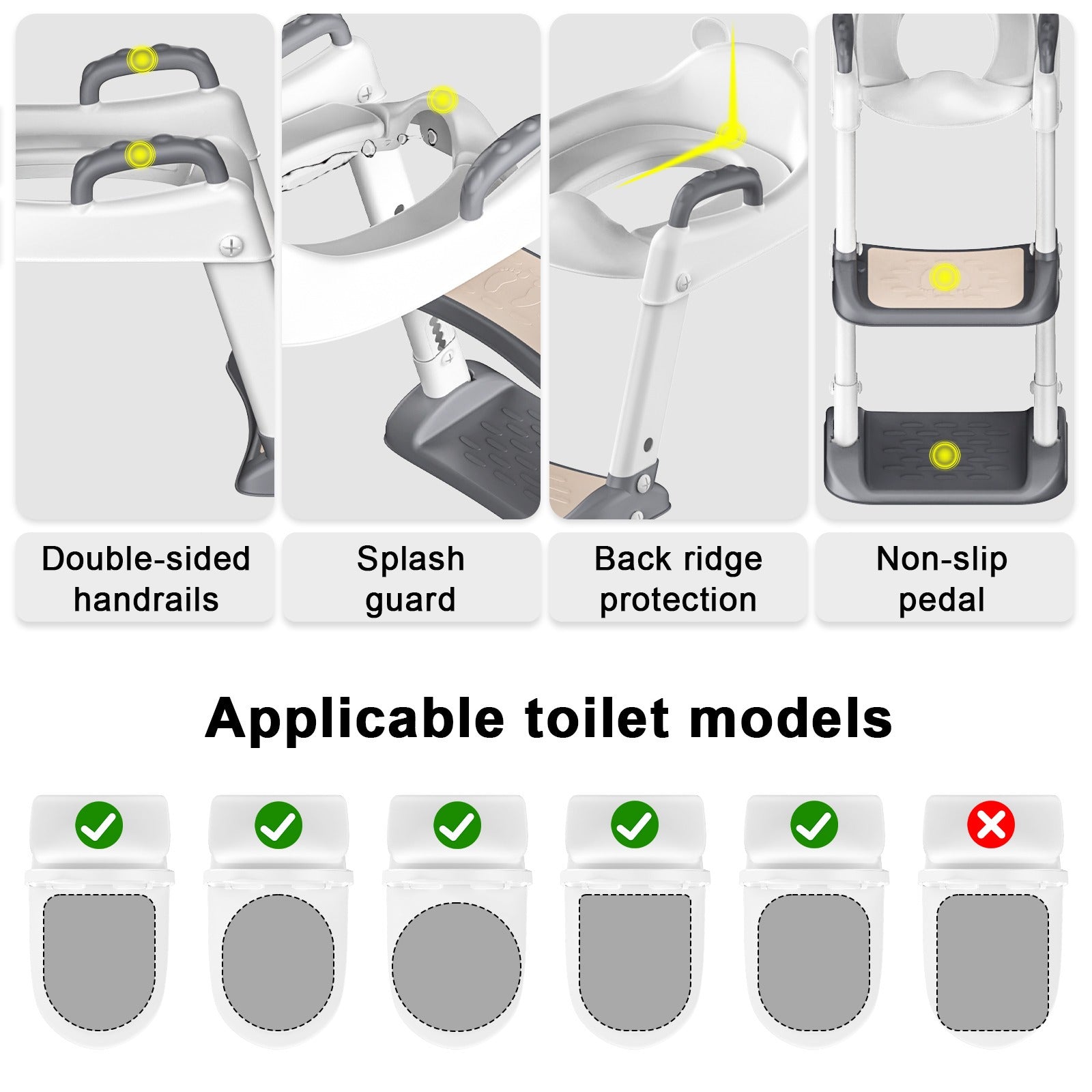 Double-sided handrails

Splash guard

Back ridge protection

Non-slip pedal

Applicable toilet models